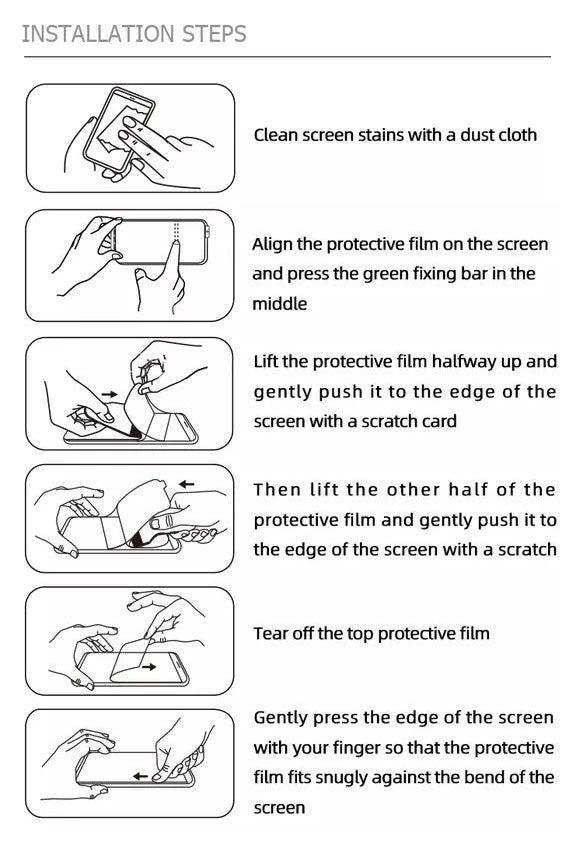 INSTALLATION STEPS

Clean screen stains with a dust cloth

Align the protective film on the screen and press the green fixing bar in the middle

Lift the protective film halfway up and gently push it to the edge of the screen with a scratch card

Then lift the other half of the protective film and gently push it to the edge of the screen with a scratch

Tear off the top protective film

Gently press the edge of the screen with your finger so that the protective film fits snugly against the bend of the screen