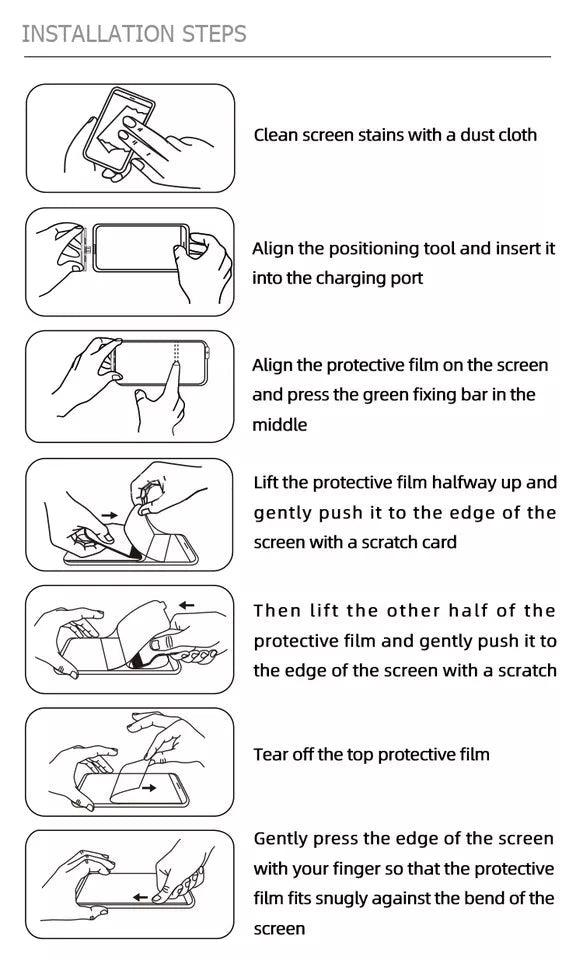 INSTALLATION STEPS

Clean screen stains with a dust cloth

Align the positioning tool and insert it into the charging port

Align the protective film on the screen and press the green fixing bar in the middle

Lift the protective film halfway up and gently push it to the edge of the screen with a scratch card

Then lift the other half of the protective film and gently push it to the edge of the screen with a scratch

Tear off the top protective film

Gently press the edge of the screen with your finger so that the protective film fits snugly against the bend of the screen